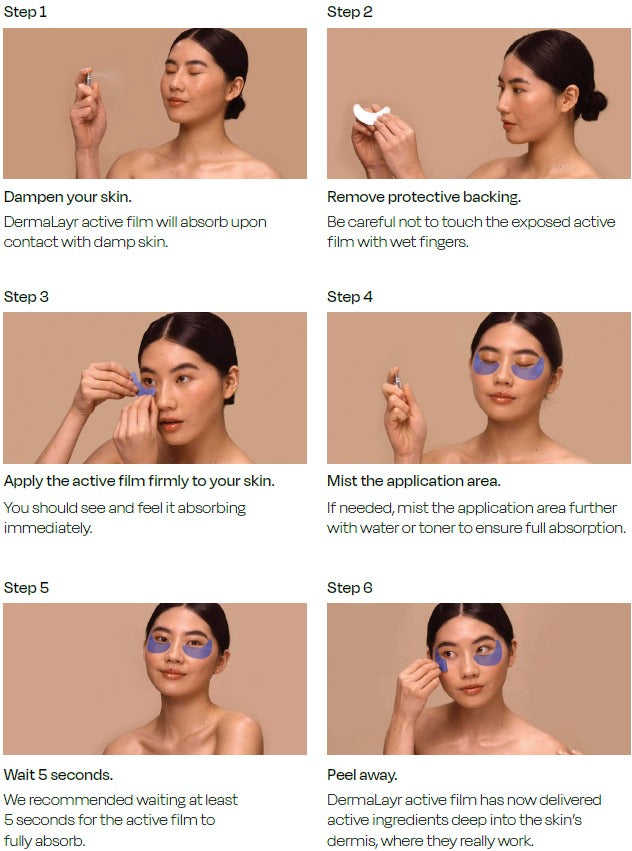 Step 1

Dampen your skin.

DermaLayr active film will absorb upon contact with damp skin.

Step 2

Remove protective backing.

Be careful not to touch the exposed active film with wet fingers.

Step 3

Apply the active film firmly to your skin.

You should see and feel it absorbing immediately.

Step 4

Mist the application area.

If needed, mist the application area further with water or toner to ensure full absorption.

Step 5

Wait 5 seconds.

We recommended waiting at least 5 seconds for the active film to fully absorb.

Step 6

Peel away.

DermaLayr active film has now delivered active ingredients deep into the skin's dermis, where they really work.